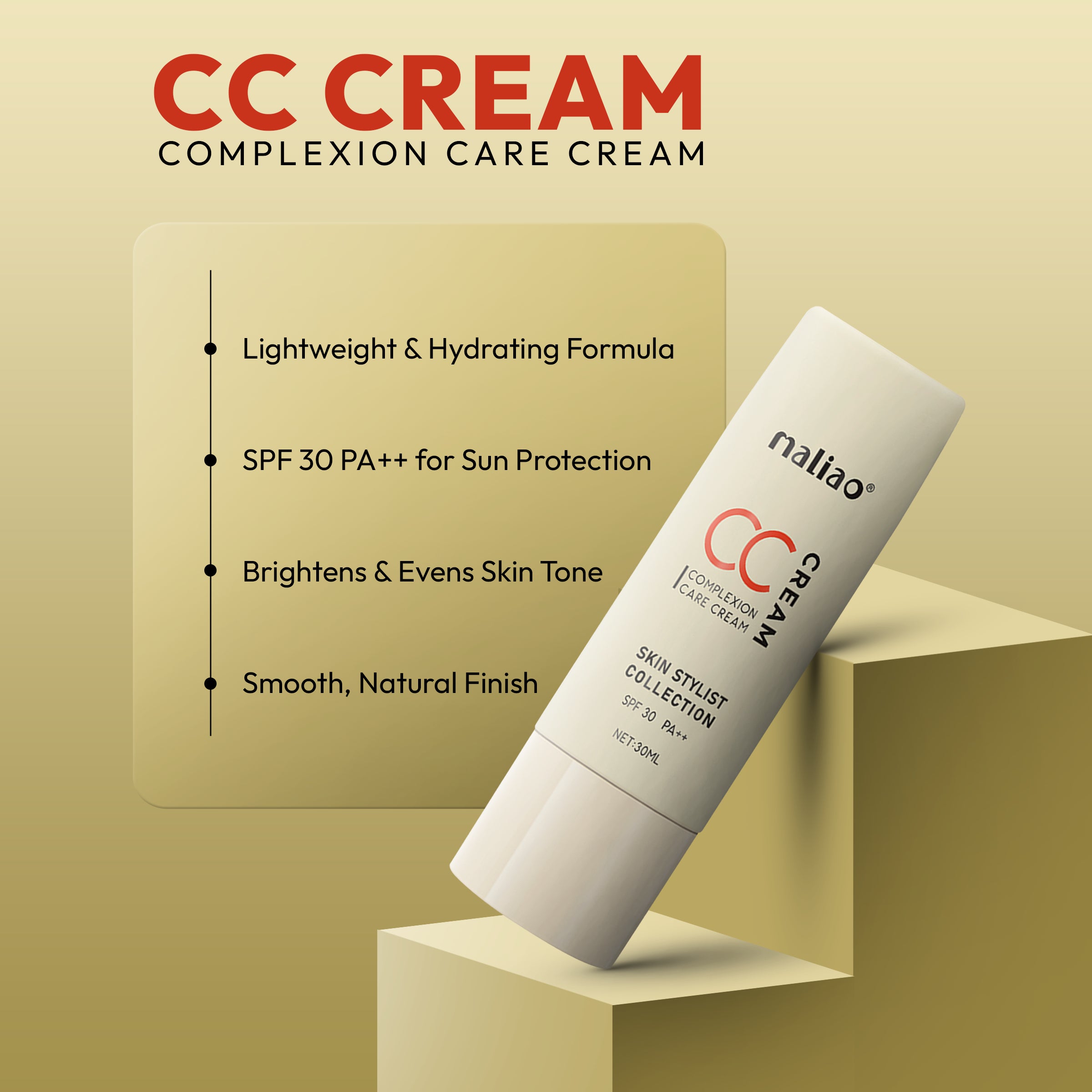 CC CREAM
COMPLEXION CARE CREAM

Lightweight & Hydrating Formula

SPF 30 PA++ for Sun Protection

Brightens & Evens Skin Tone

Smooth, Natural Finish

maliao®

CC CREAM
COMPLEXION CARE CREAM

SKIN STYLIST COLLECTION
SPF 30 PA++
NET:30ML